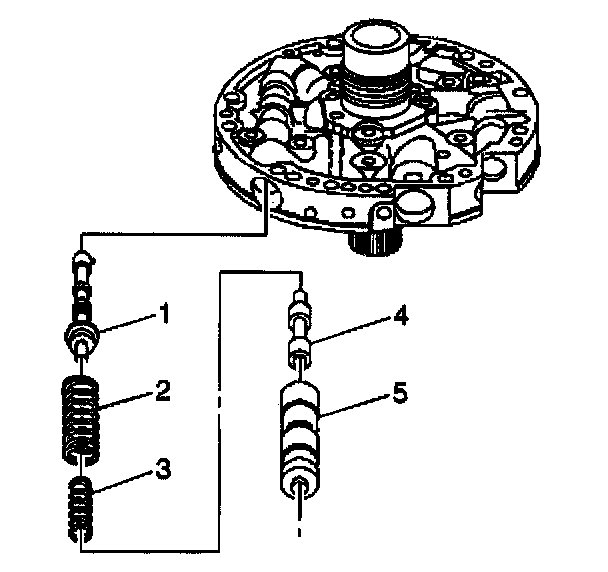 1
2
3
4
5