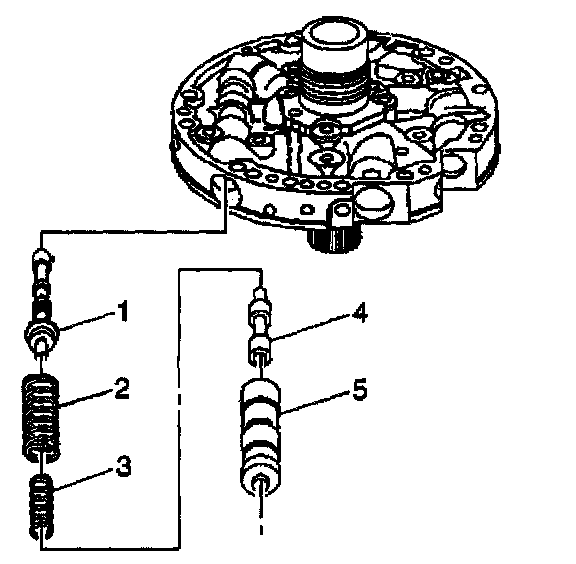 1
2
3
4
5