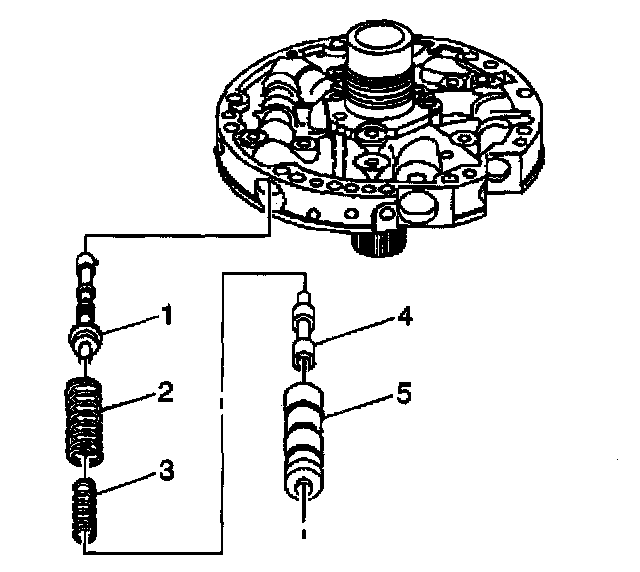 1
2
3
4
5