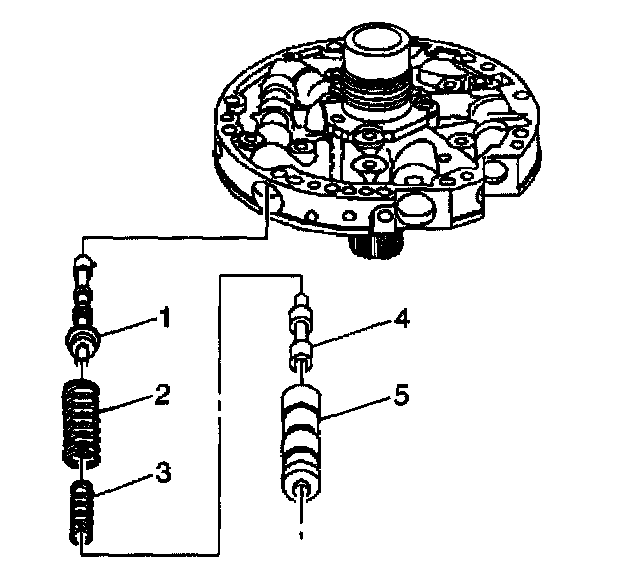 1
2
3
4
5