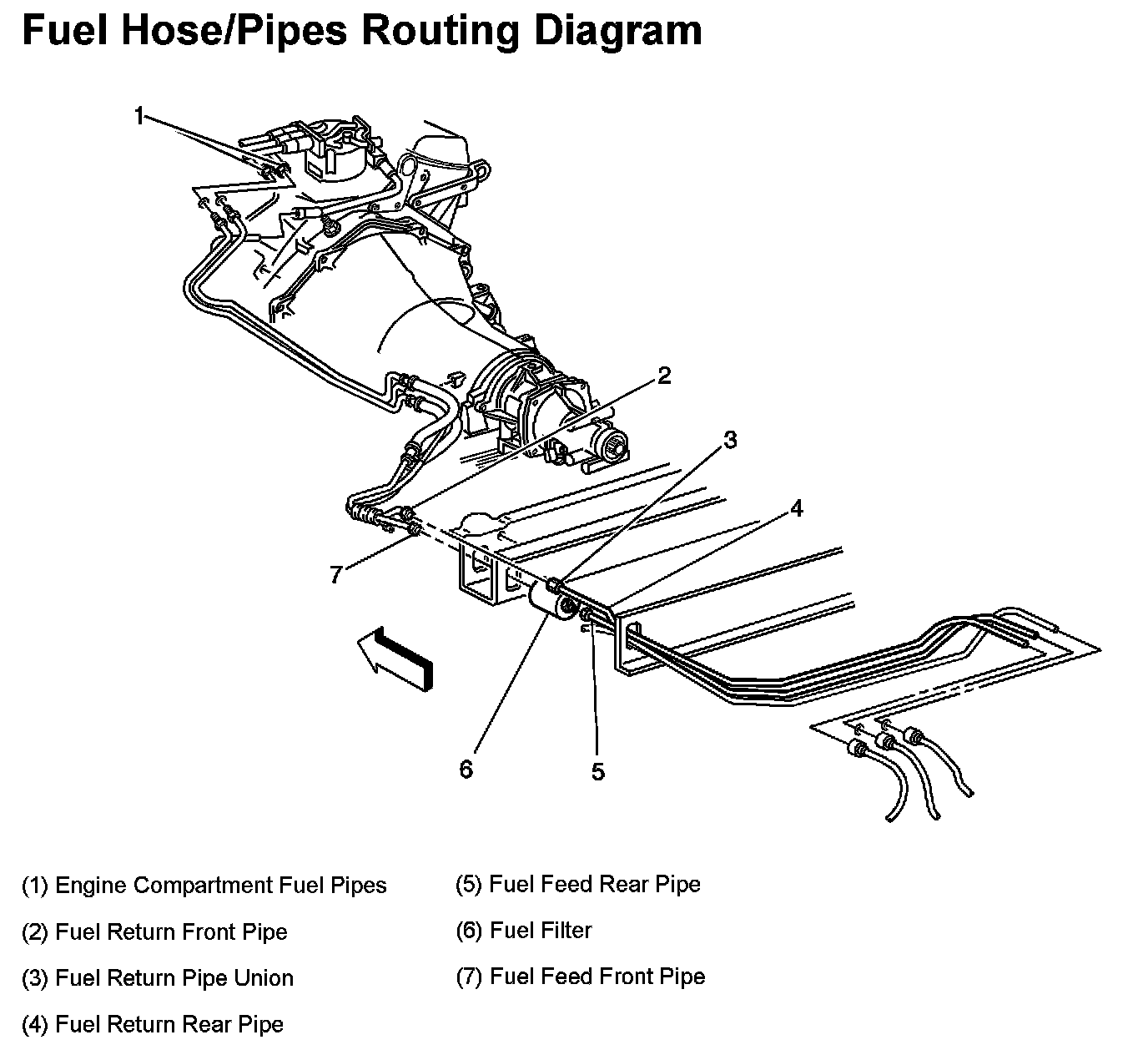 Fuel Hose/Pipes Routing Diagram

1

2

3

4

7

6

5

(1) Engine Compartment Fuel Pipes

(2) Fuel Return Front Pipe

(3) Fuel Return Pipe Union

(4) Fuel Return Rear Pipe

(5) Fuel Feed Rear Pipe

(6) Fuel Filter

(7) Fuel Feed Front Pipe