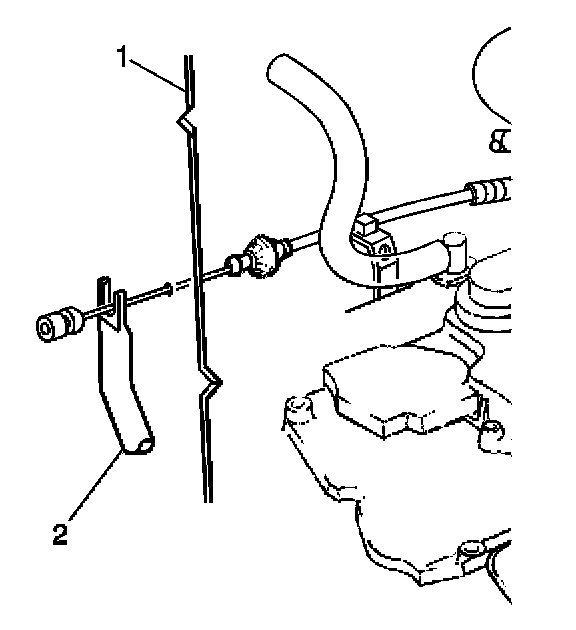 1
2