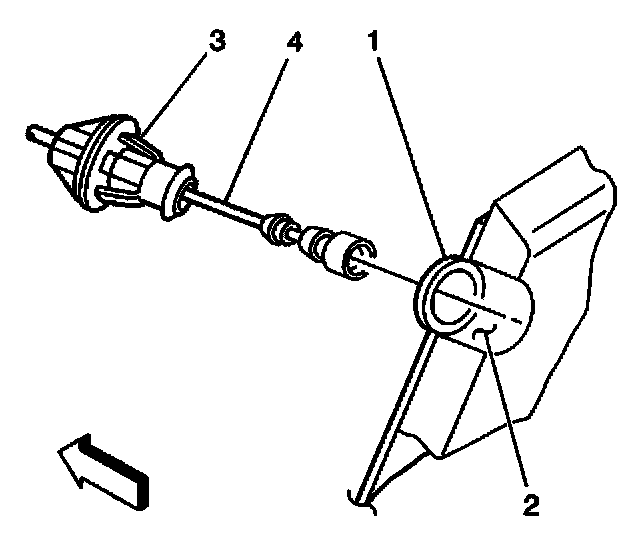 3
4
1
2