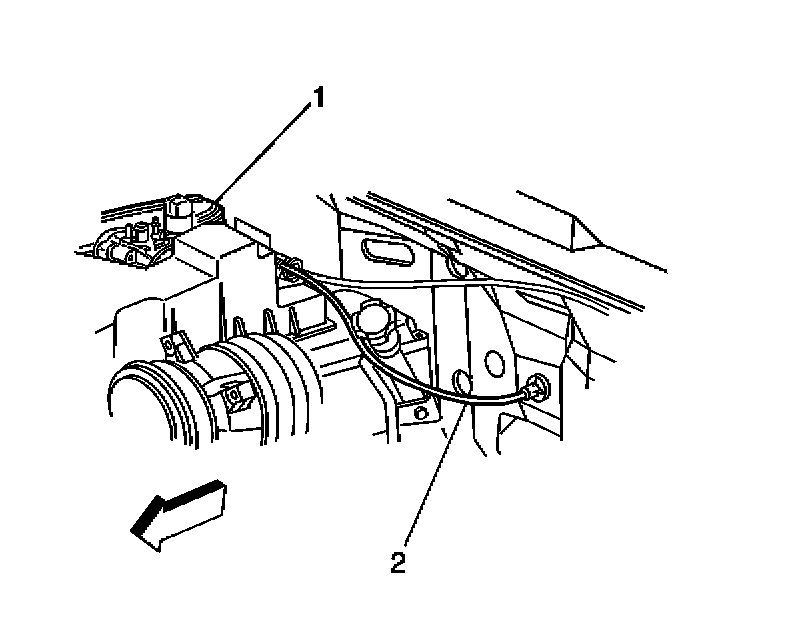 1

2