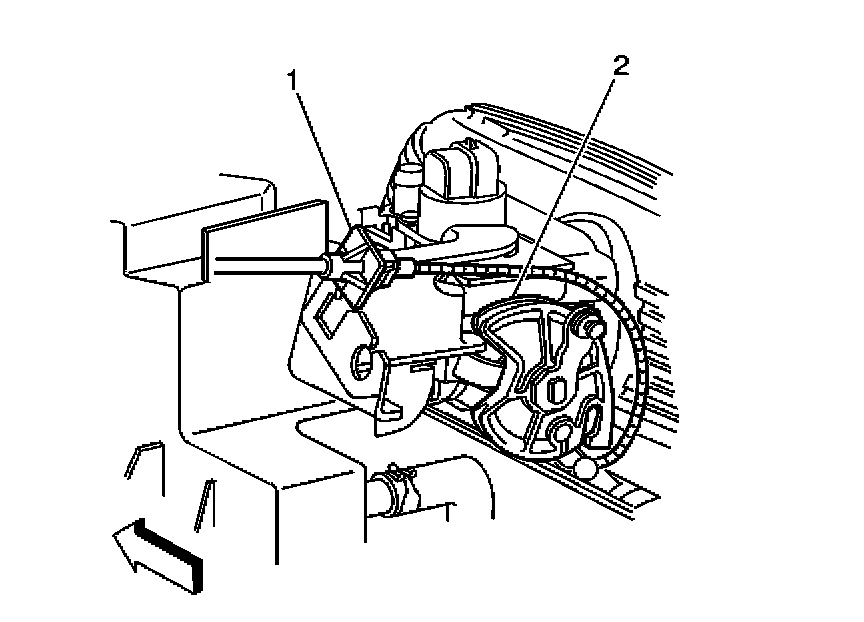 1
2