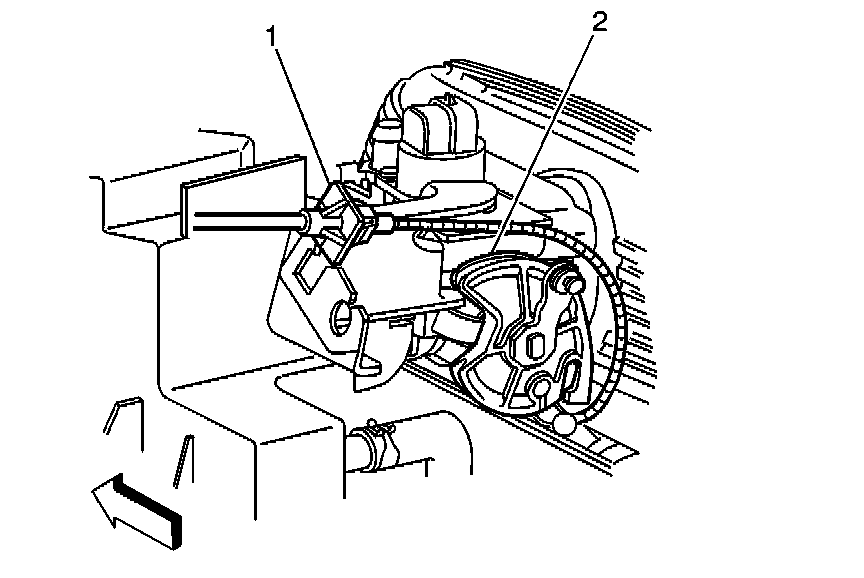 1
2