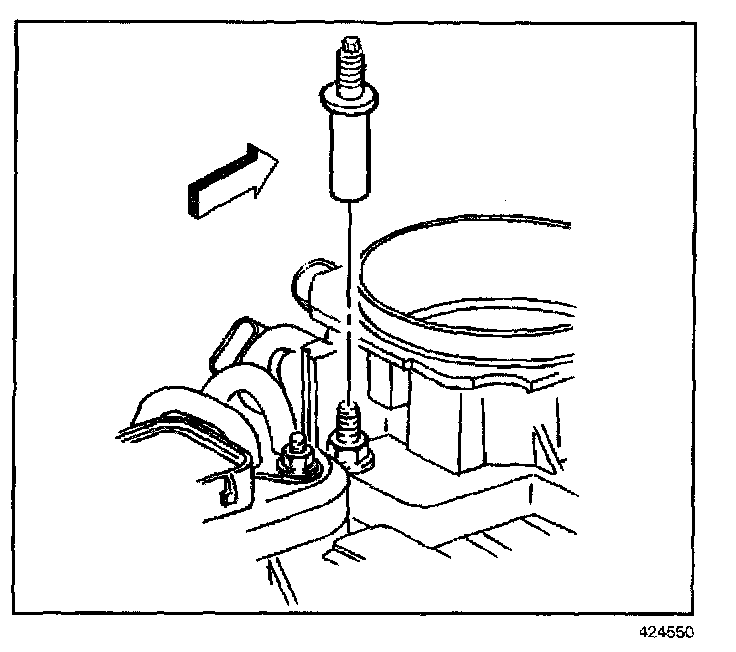 424550