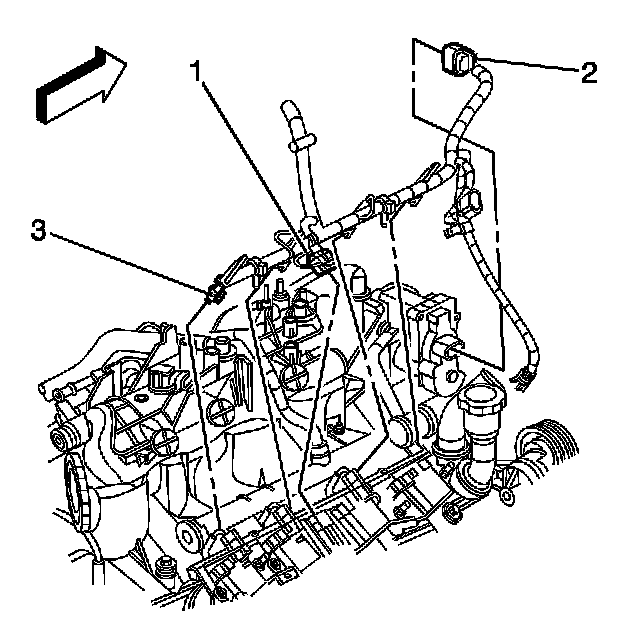 1
2
3