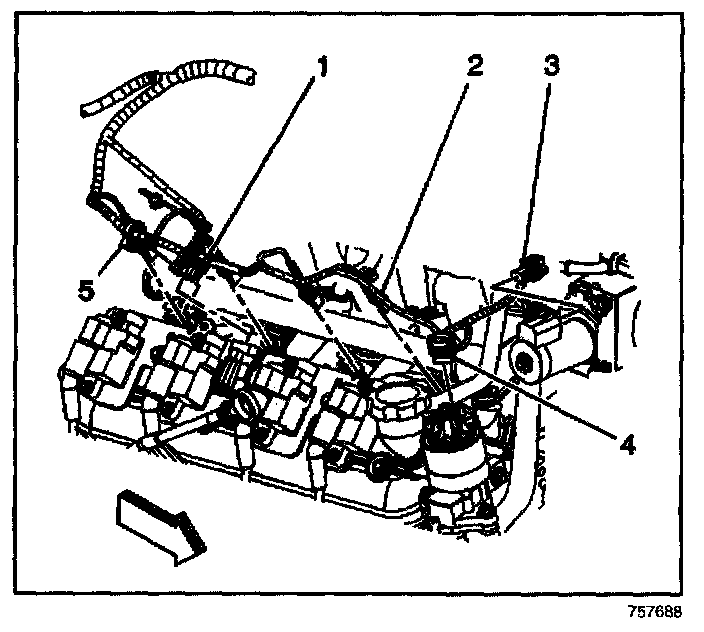 1
2
3
5
4
757688