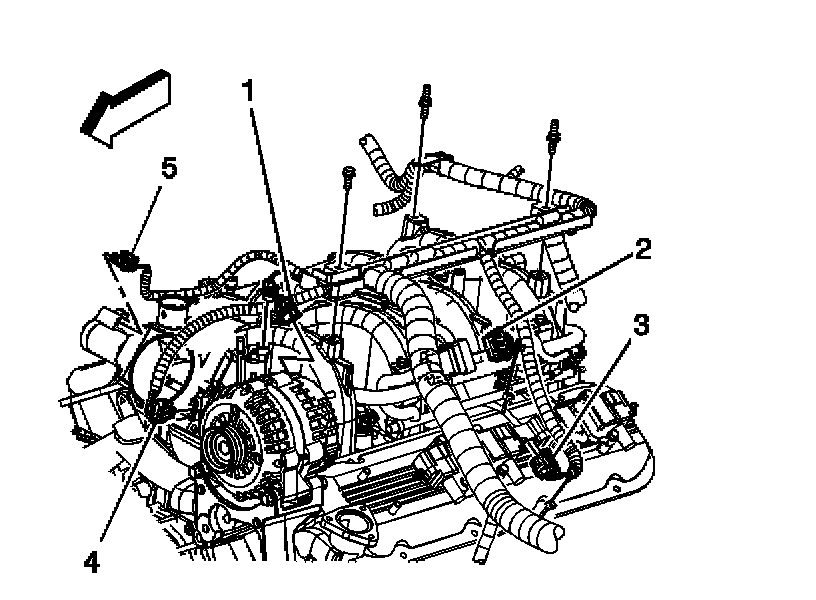 1
5
2
3
4