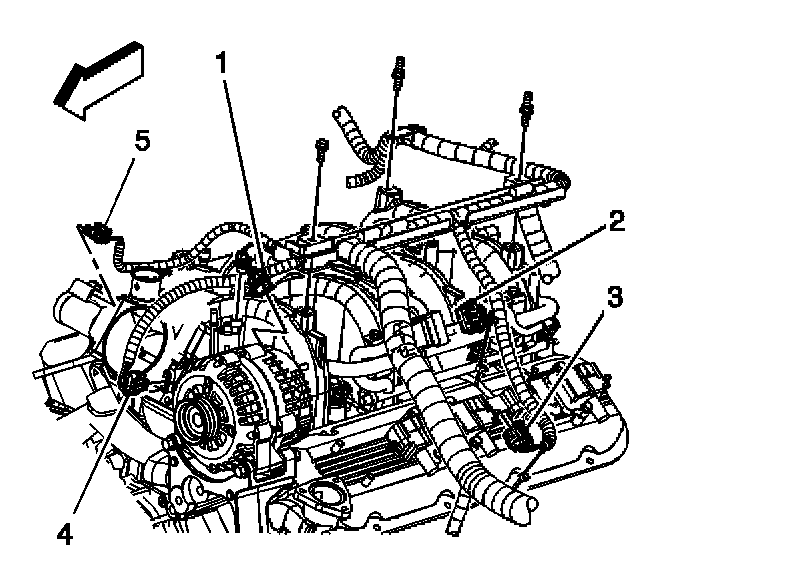 1
5
2
3
4