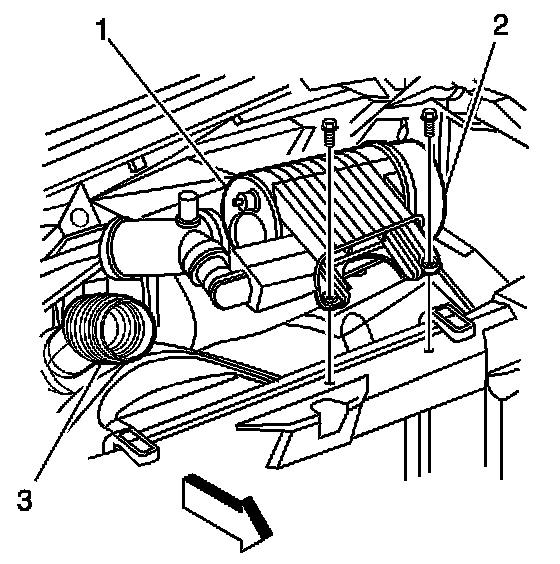 1
2
3