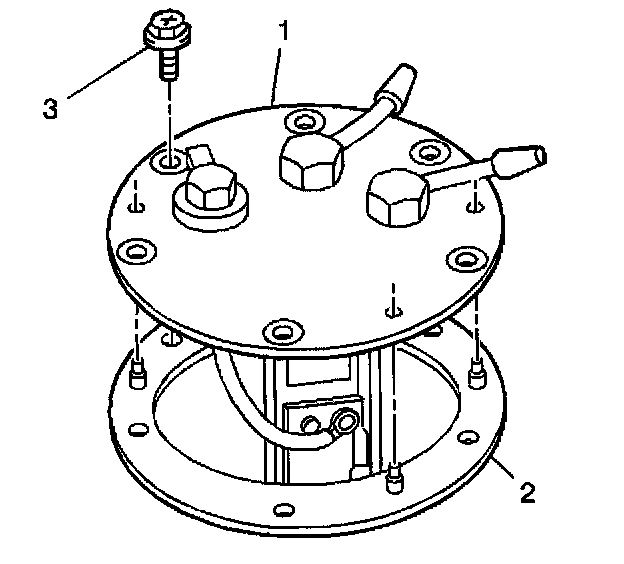 1
3
2