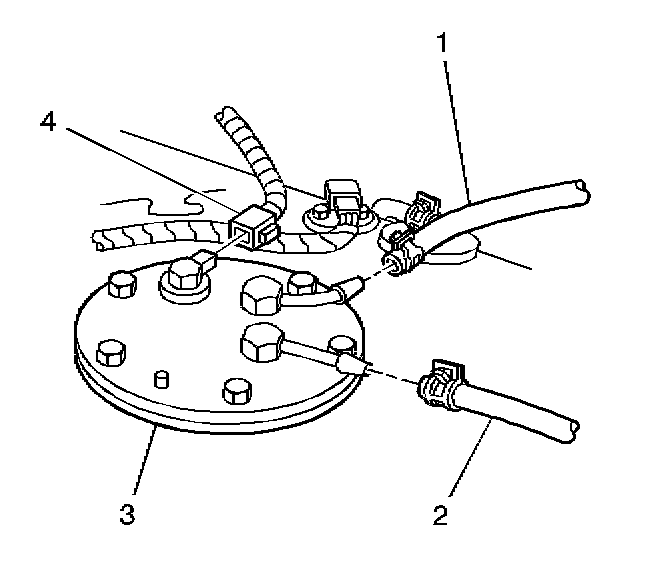 1
4
3
2