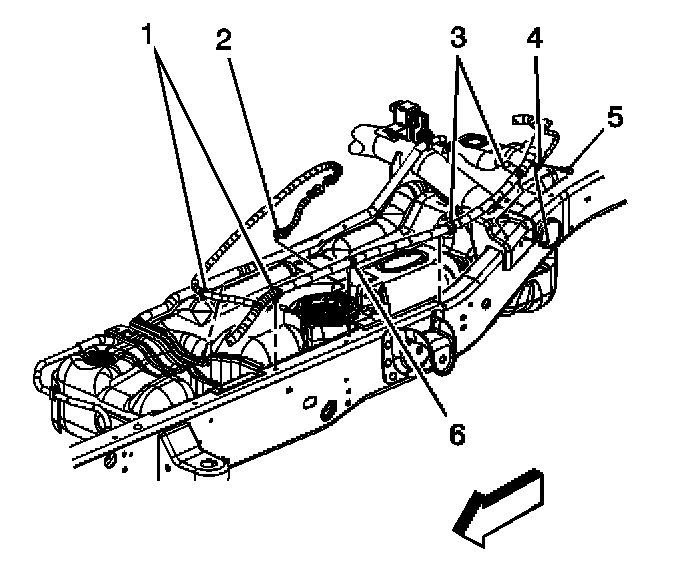 1
2
3
4
5
6