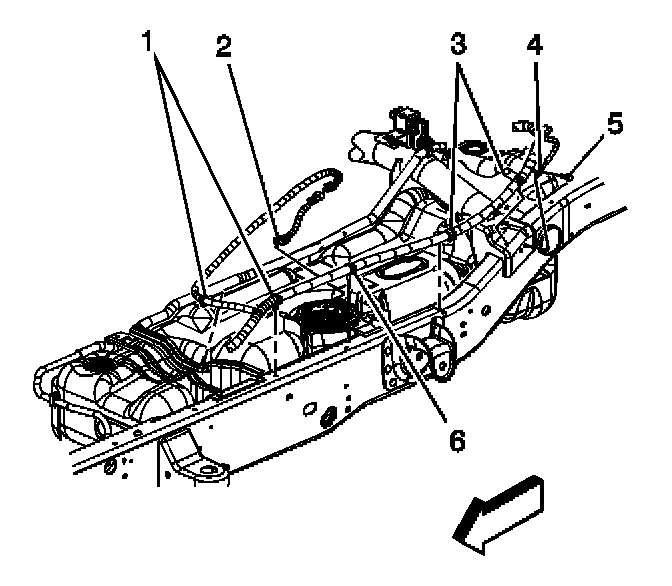 1
2
3
4
5
6