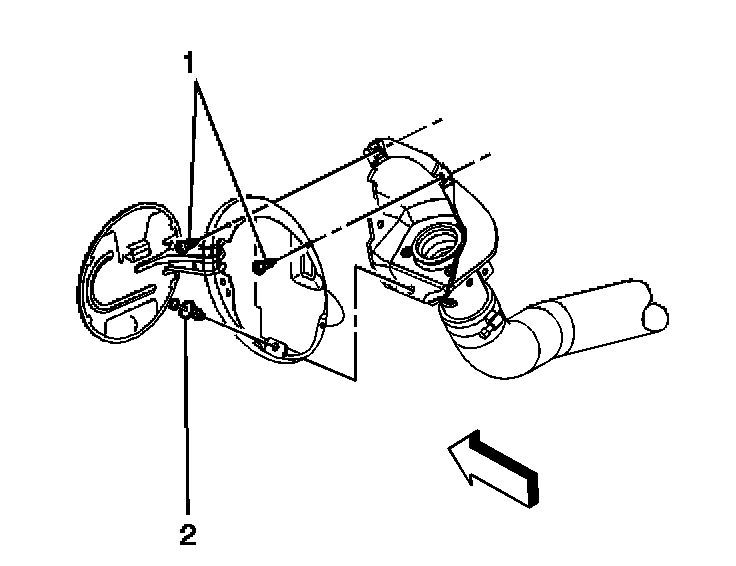 1

2