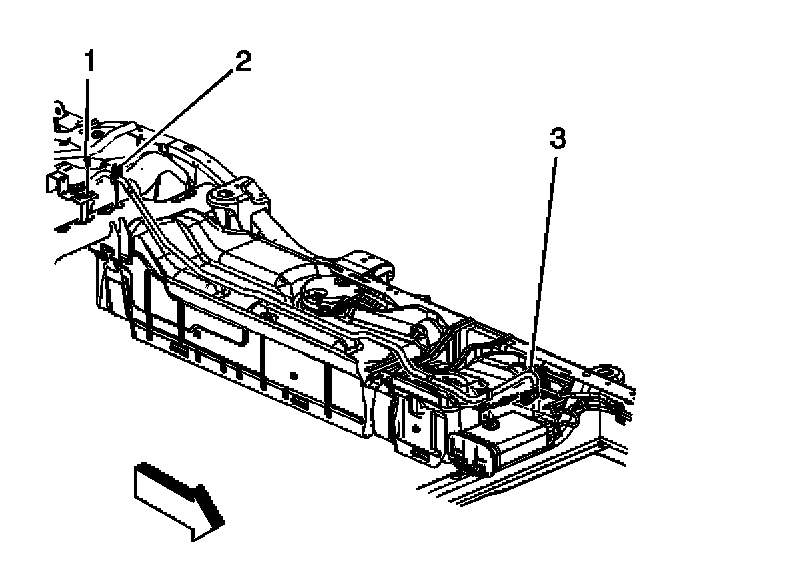 1
2
3