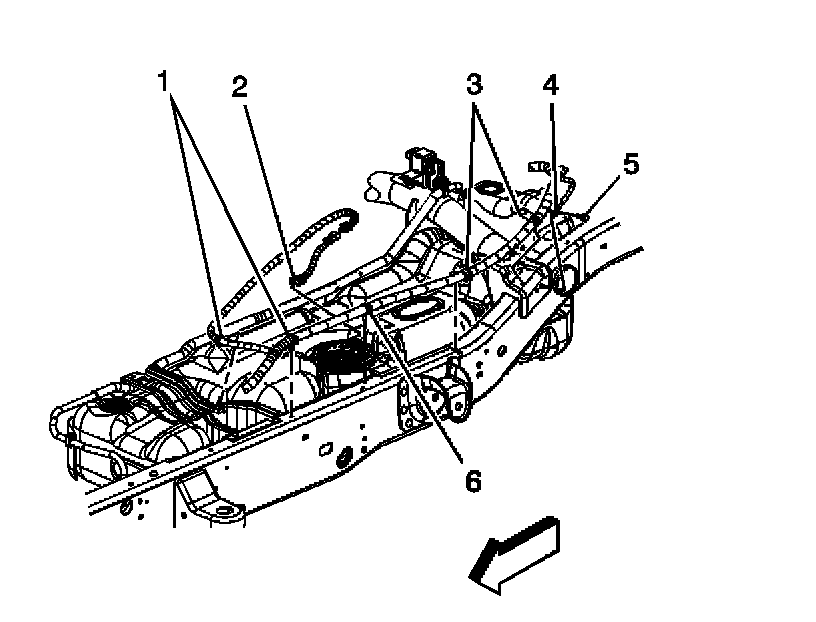 1
2
3
4
5
6