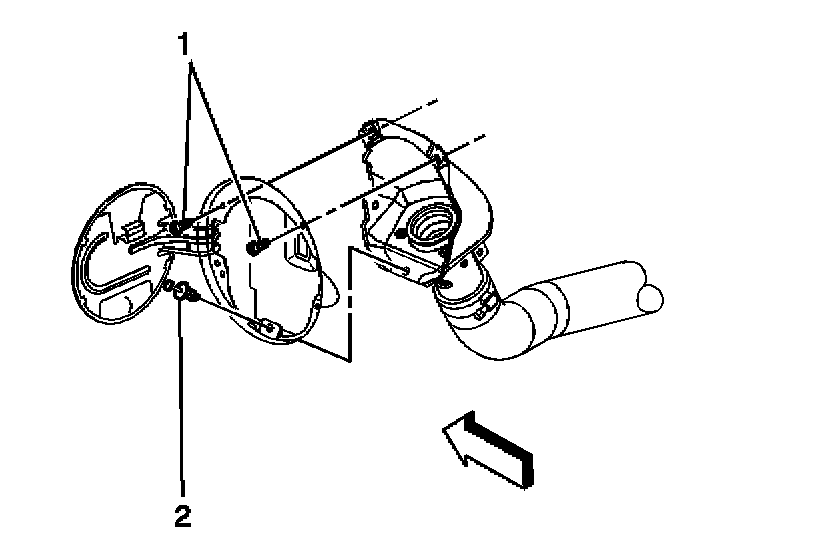 1

2