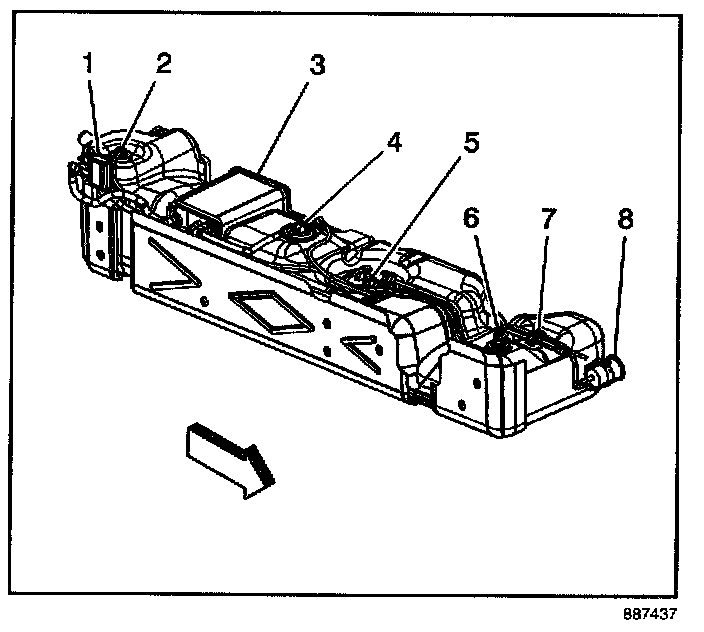 1
2
3
4
5
6
7
8

887437