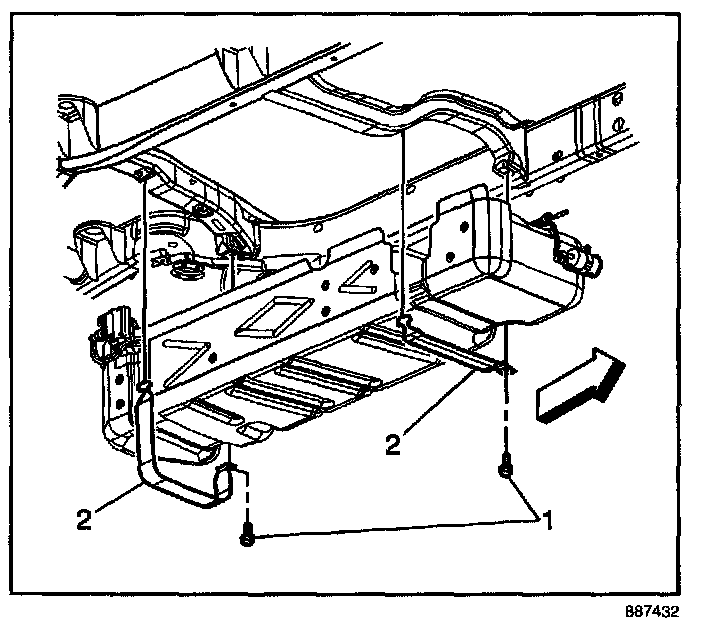 2

2

1

887432