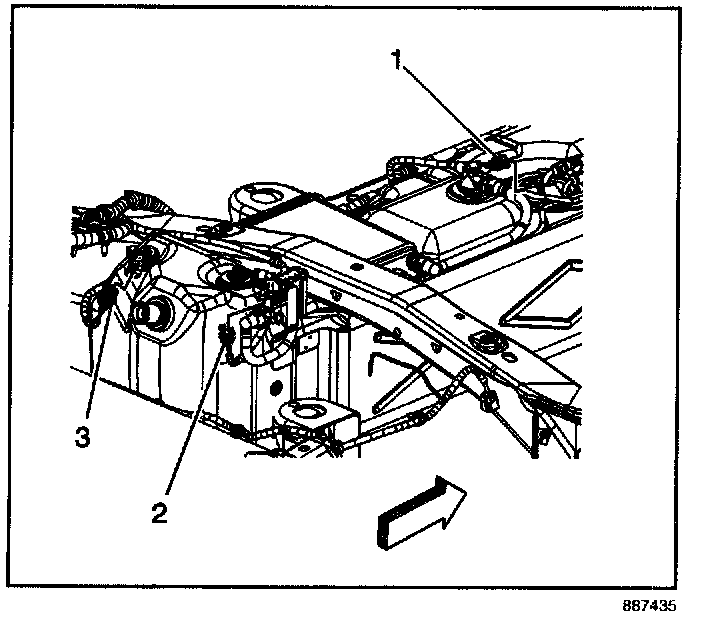 1
3
2
887435