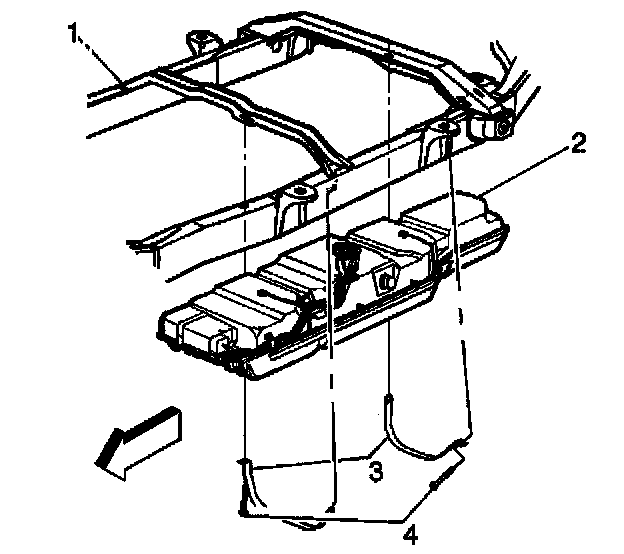 1
2
3
4