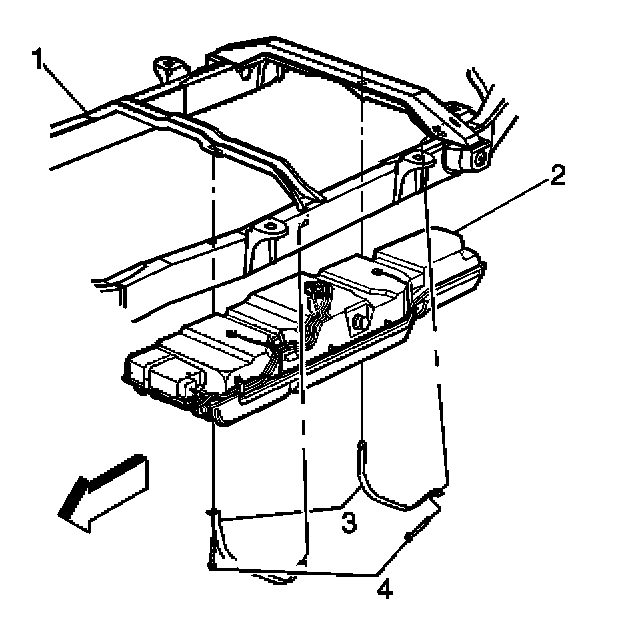 1
2
3
4