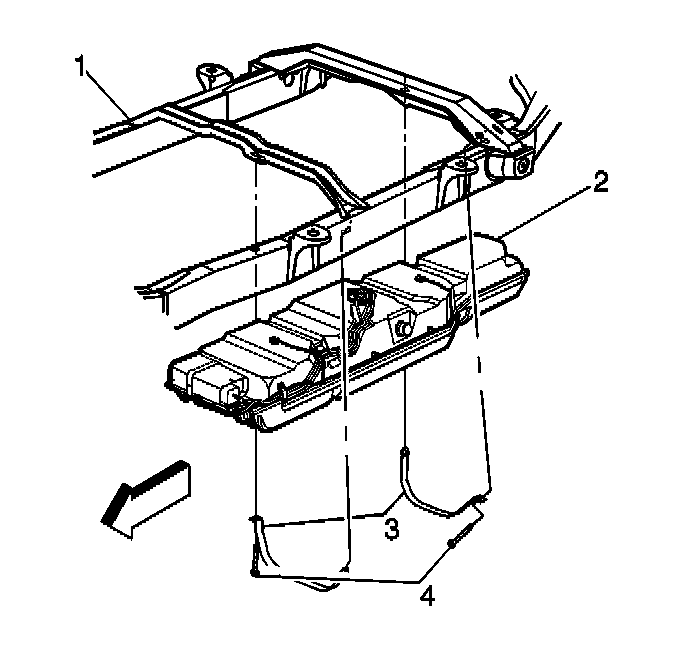 1
2
3
4