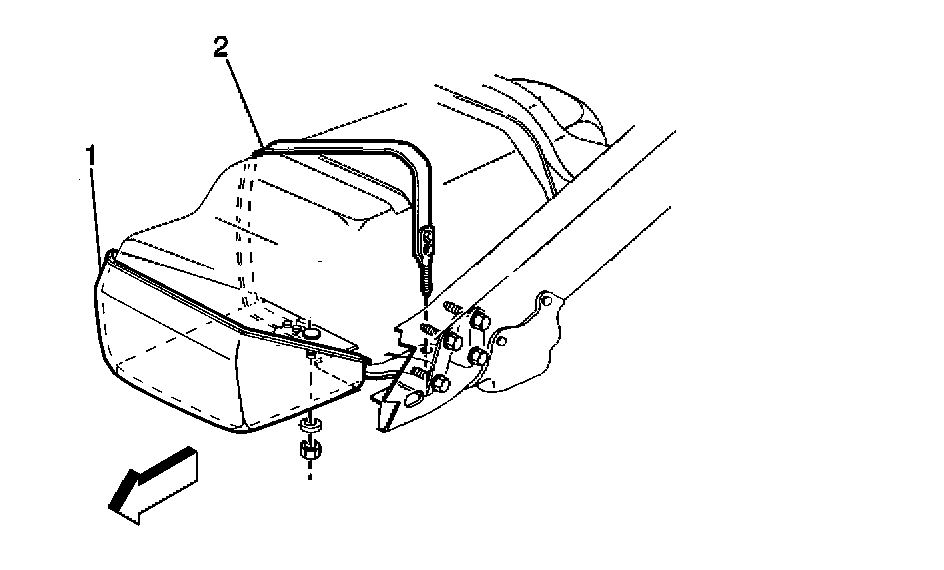 2

1