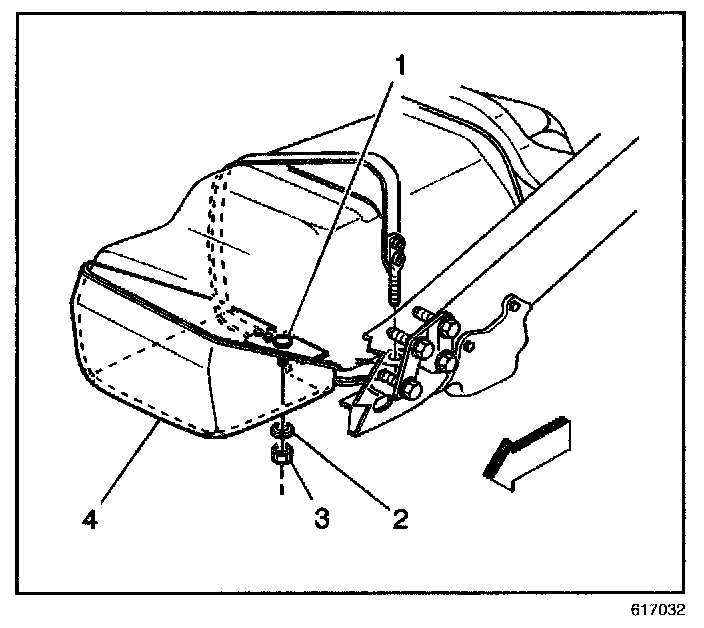 1
4
3
2
617032