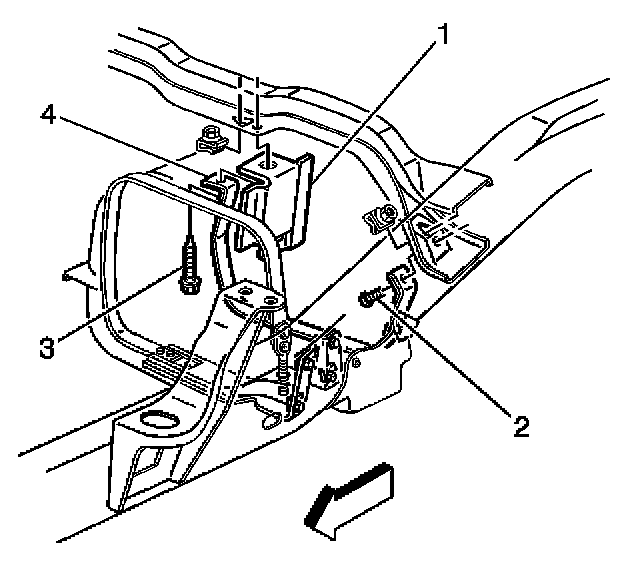 1
4
3
2