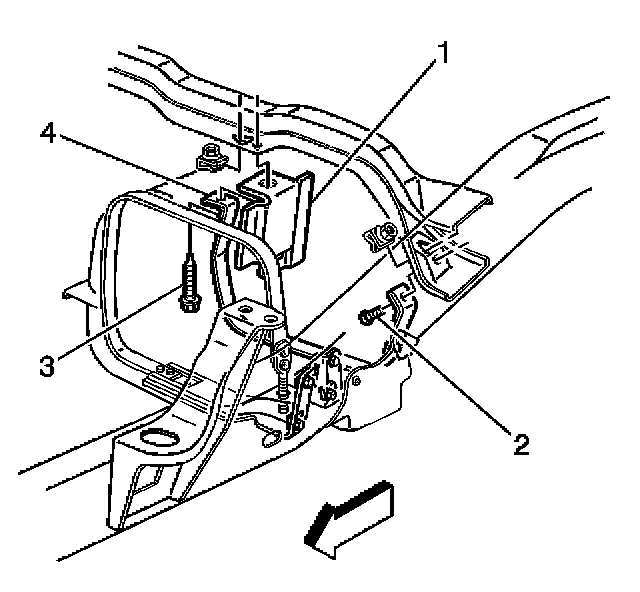 1
4
3
2