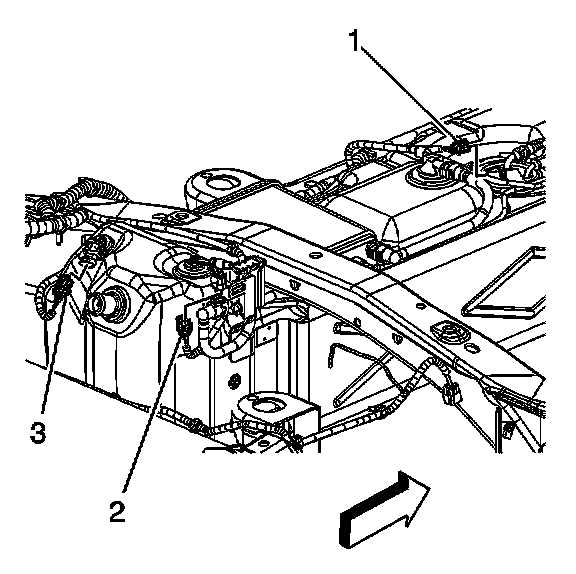 1
3
2