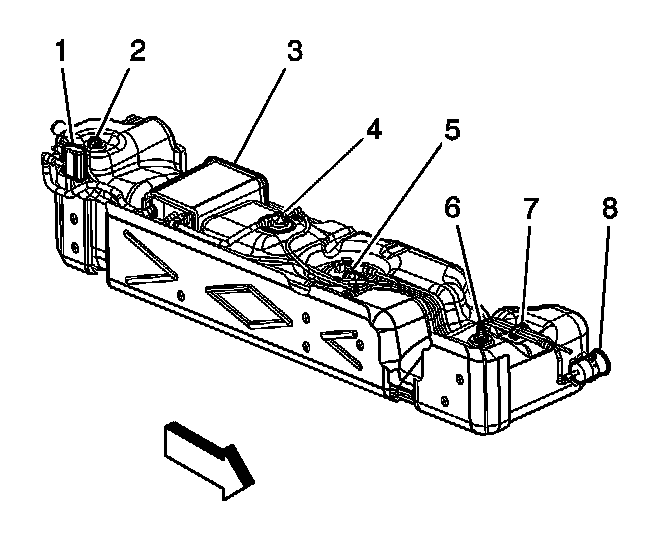 1
2
3
4
5
6
7
8