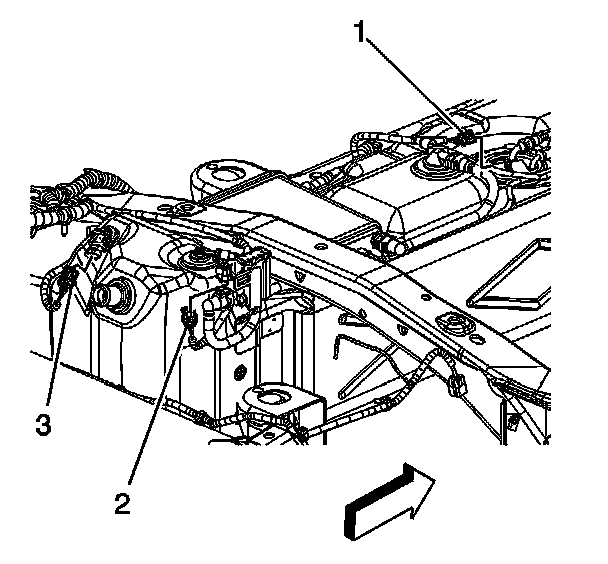 1
3
2