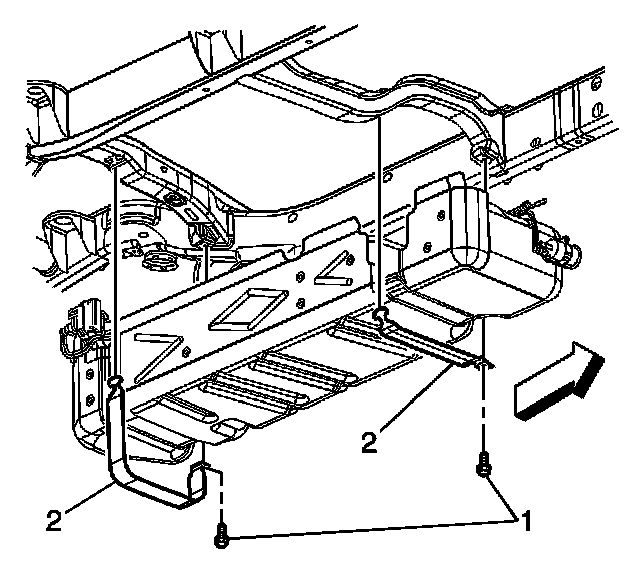 2
2
1