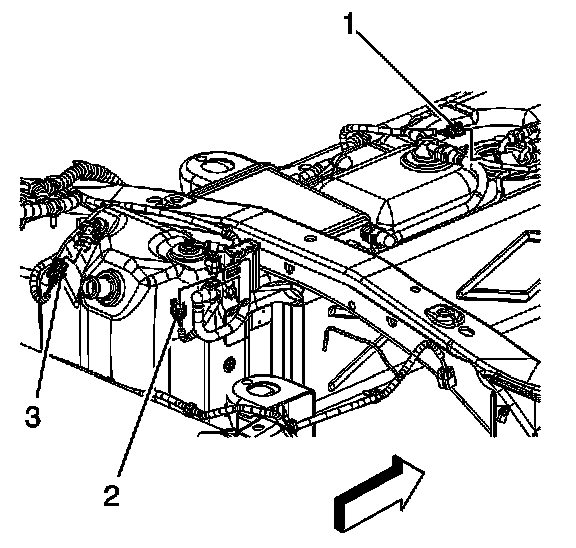 1

3

2