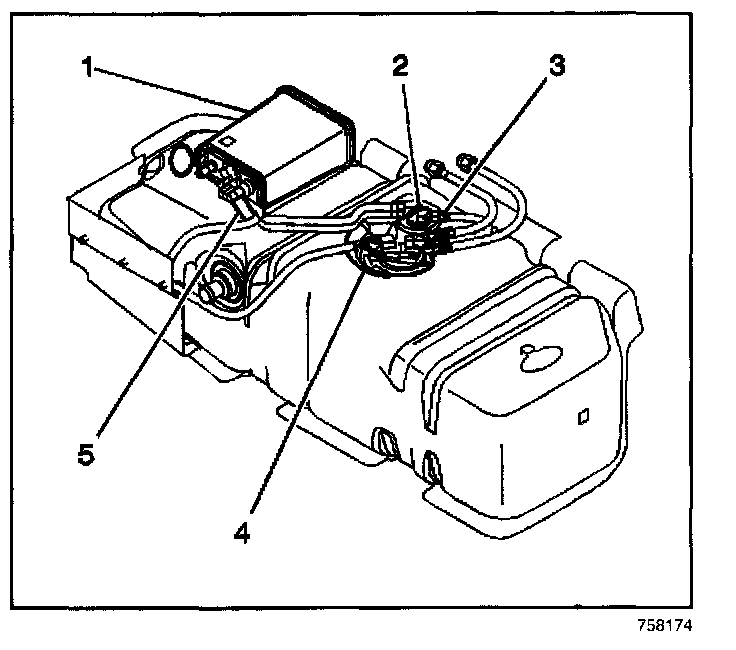 1
2
3
5
4
758174