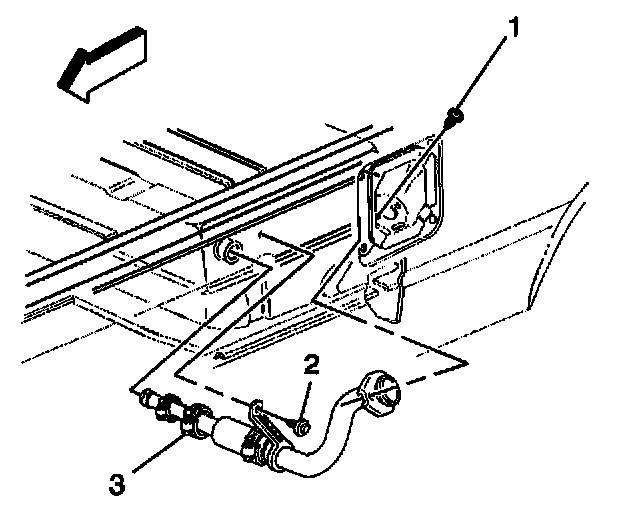 1
2
3