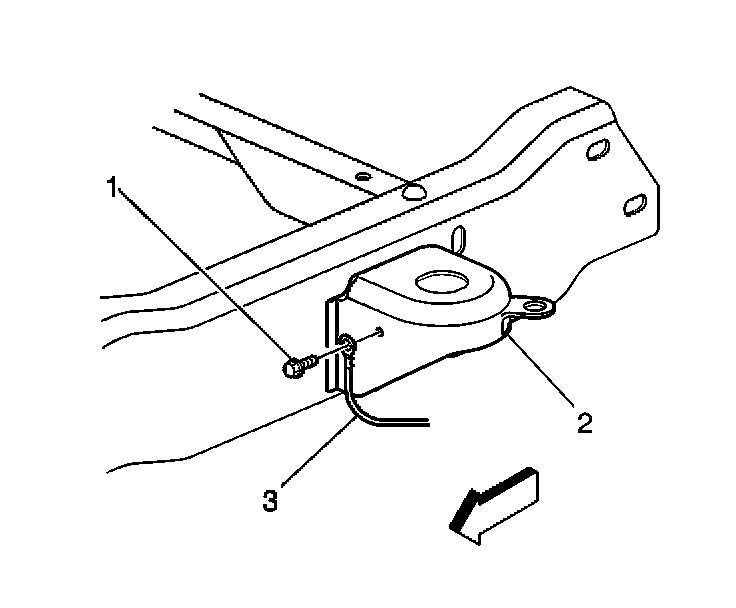 1
2
3