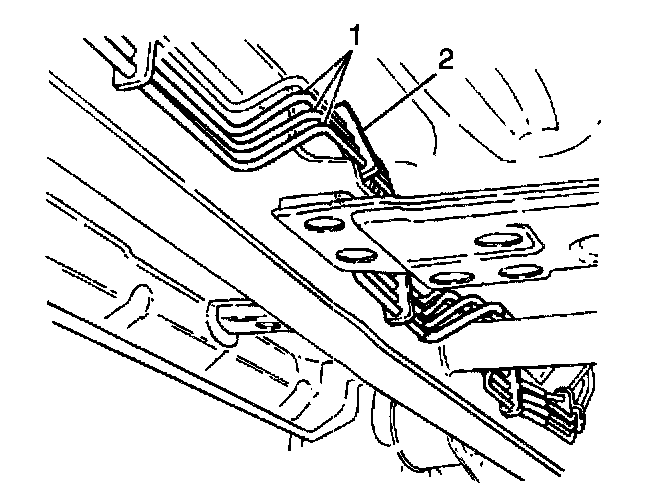 1
2