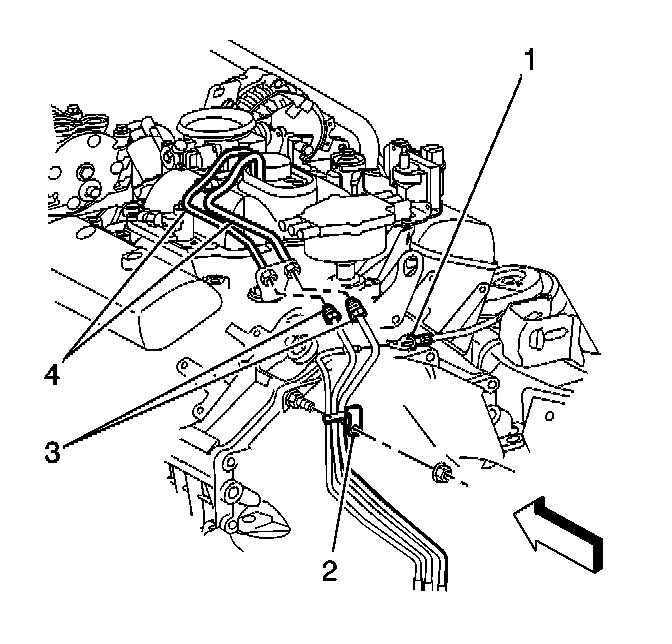 1
4
3
2