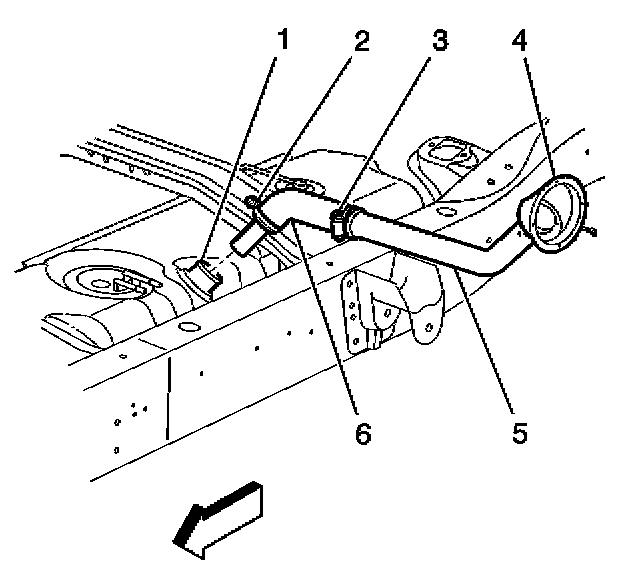 1
2
3
4
6
5