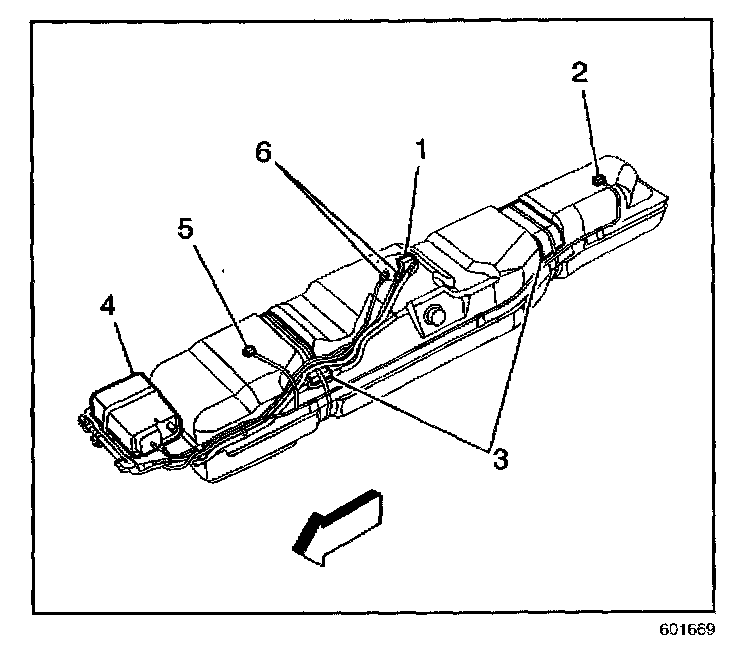 2
6
1
5
4
3
601669