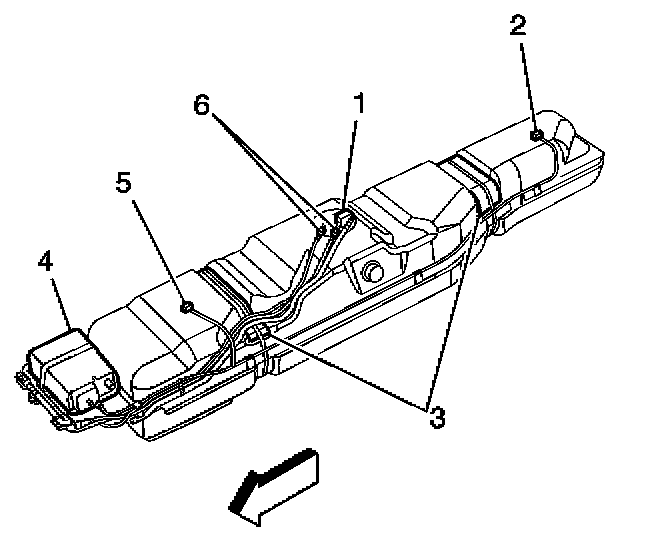 2
6
1
5
4
3