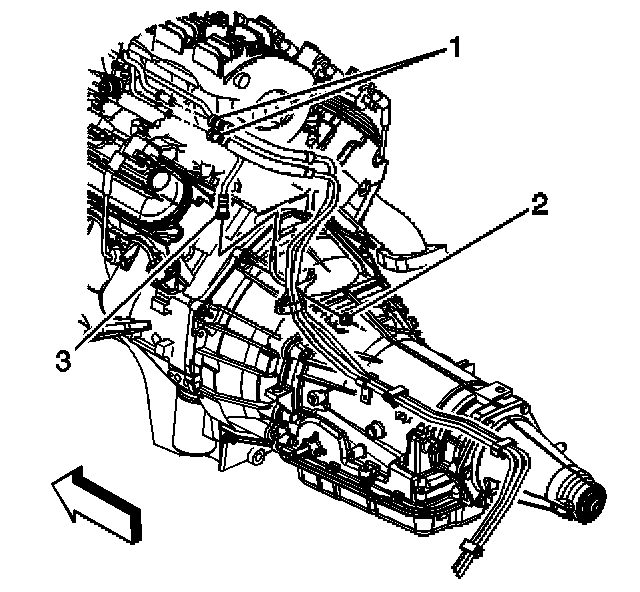 1
2
3