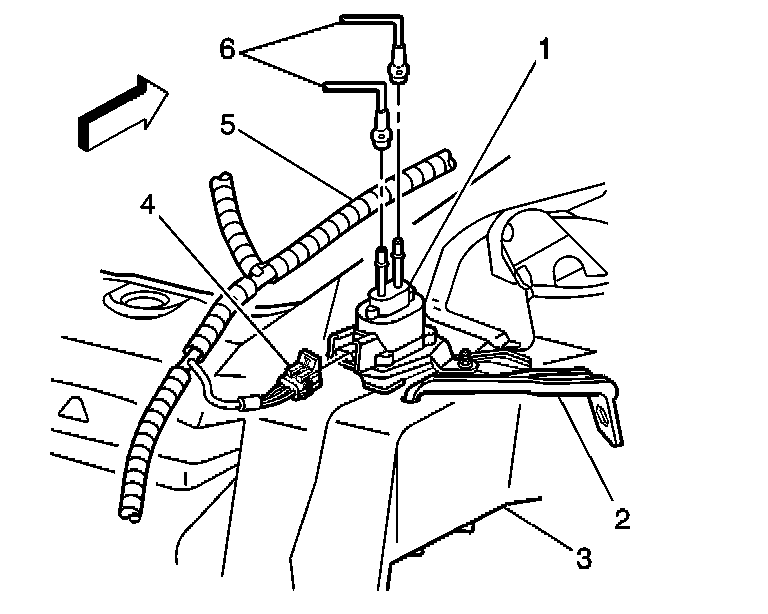 6
1
5
4
2
3