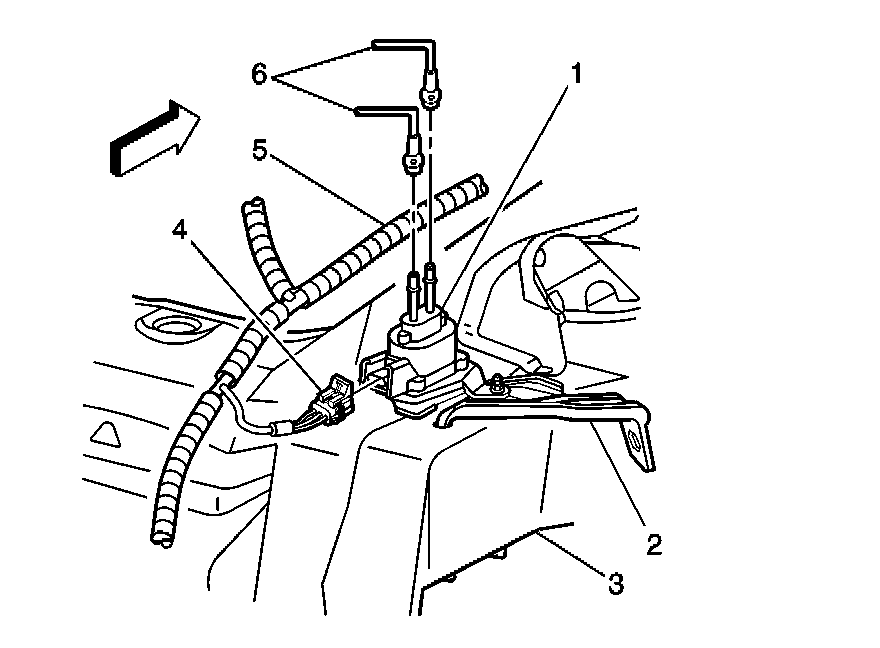 6
1
5
4
2
3